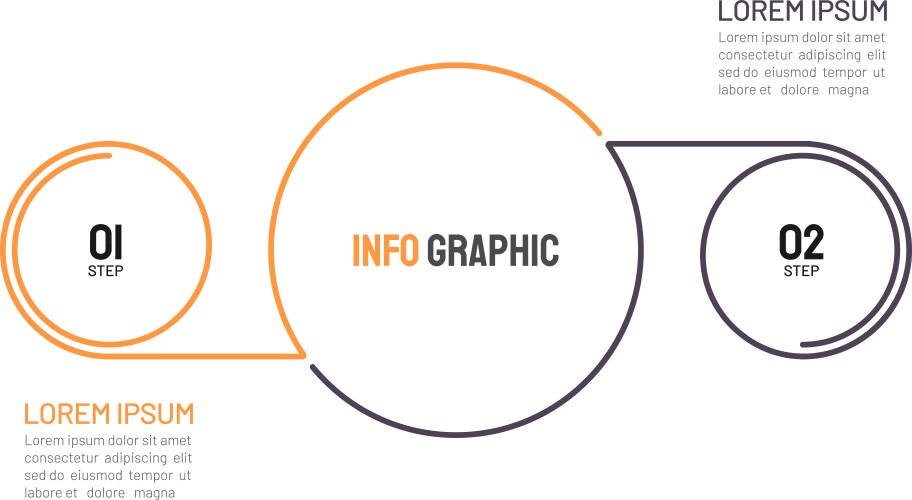 LOREM IPSUM
Lorem ipsum dolor sit amet consectetur adipiscing elit sed do eiusmod tempor ut labore et dolore magna

01
STEP

INFO GRAPHIC

02
STEP

LOREM IPSUM
Lorem ipsum dolor sit amet consectetur adipiscing elit sed do eiusmod tempor ut labore et dolore magna