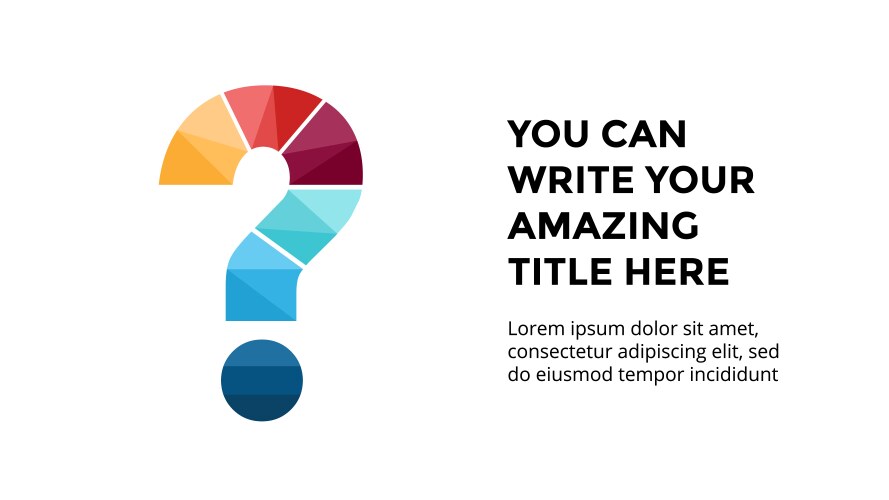 YOU CAN WRITE YOUR AMAZING TITLE HERE

Lorem ipsum dolor sit amet, consectetur adipiscing elit, sed do eiusmod tempor incididunt