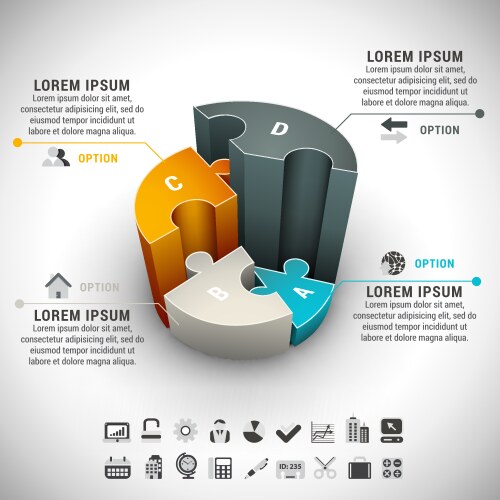 LOREM IPSUM
Lorem ipsum dolor sit amet, consectetur adipisicing elit, sed do eiusmod tempor incididunt ut labore et dolore magna aliqua.

OPTION

LOREM IPSUM
Lorem ipsum dolor sit amet, consectetur adipisicing elit, sed do eiusmod tempor incididunt ut labore et dolore magna aliqua.

OPTION

D

C

B

A

OPTION

LOREM IPSUM
Lorem ipsum dolor sit amet, consectetur adipisicing elit, sed do eiusmod tempor incididunt ut labore et dolore magna aliqua.

OPTION

LOREM IPSUM
Lorem ipsum dolor sit amet, consectetur adipisicing elit, sed do eiusmod tempor incididunt ut labore et dolore magna aliqua.

ID: 235