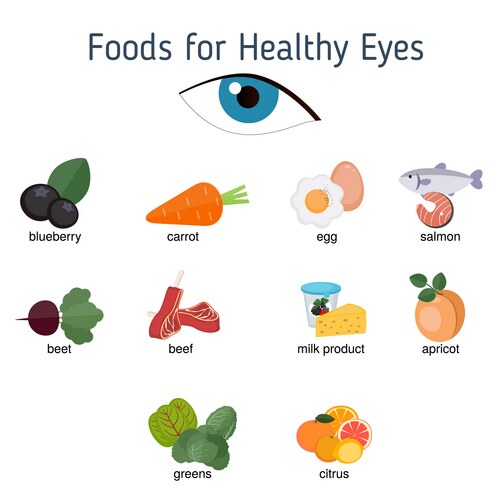 Foods for Healthy Eyes

blueberry
carrot
egg
salmon

beet
beef
milk product
apricot

greens
citrus