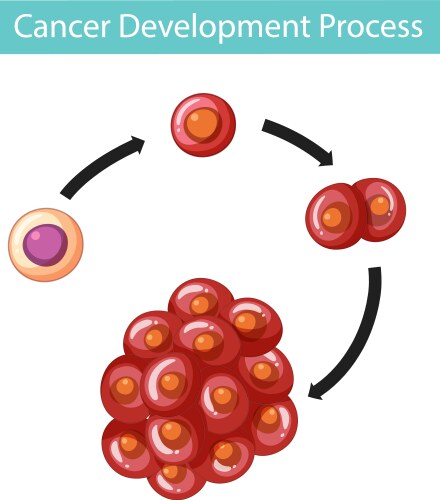 Cancer Development Process