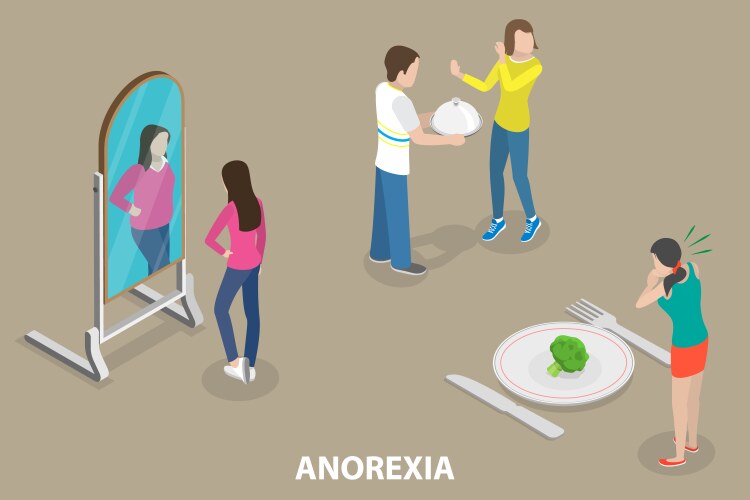 ANOREXIA