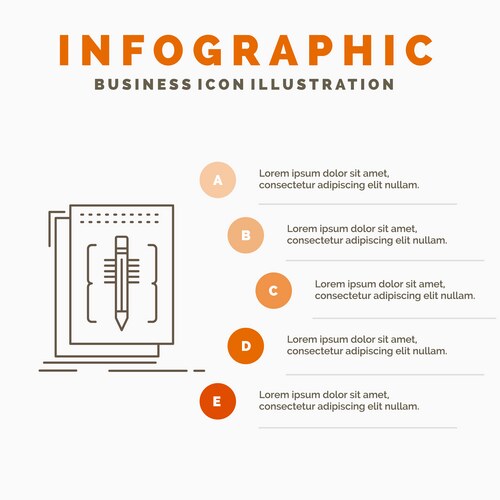 INFOGRAPHIC
BUSINESS ICON ILLUSTRATION

A
Lorem ipsum dolor sit amet, consectetur adipiscing elit nullam.

B
Lorem ipsum dolor sit amet, consectetur adipiscing elit nullam.

C
Lorem ipsum dolor sit amet, consectetur adipiscing elit nullam.

D
Lorem ipsum dolor sit amet, consectetur adipiscing elit nullam.

E
Lorem ipsum dolor sit amet, consectetur adipiscing elit nullam.