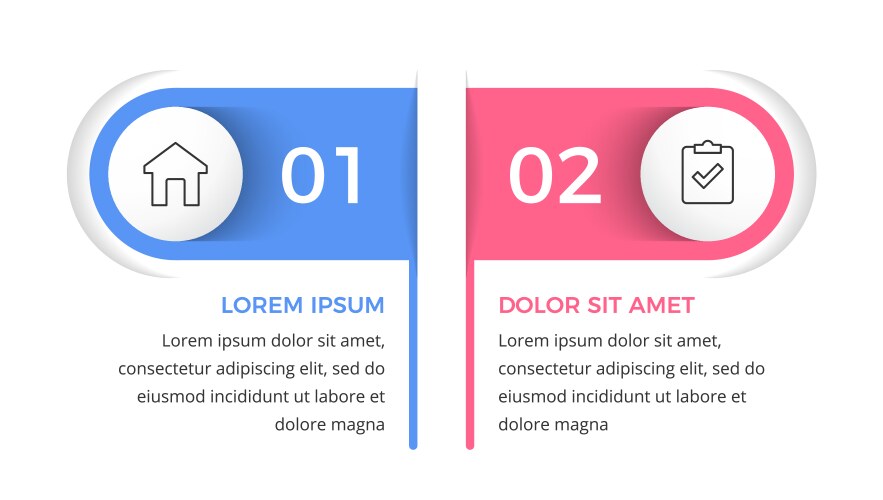 01

LOREM IPSUM

Lorem ipsum dolor sit amet, consectetur adipiscing elit, sed do eiusmod incididunt ut labore et dolore magna

02

DOLOR SIT AMET

Lorem ipsum dolor sit amet, consectetur adipiscing elit, sed do eiusmod incididunt ut labore et dolore magna