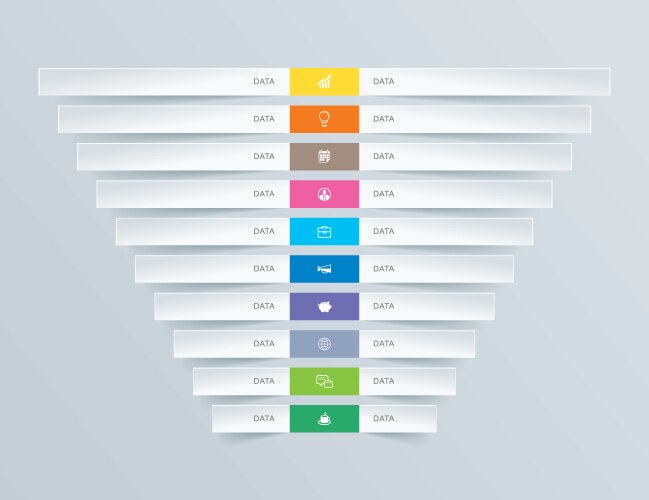 DATA DATA
DATA DATA
DATA DATA
DATA DATA
DATA DATA
DATA DATA
DATA DATA
DATA DATA
DATA DATA
DATA DATA