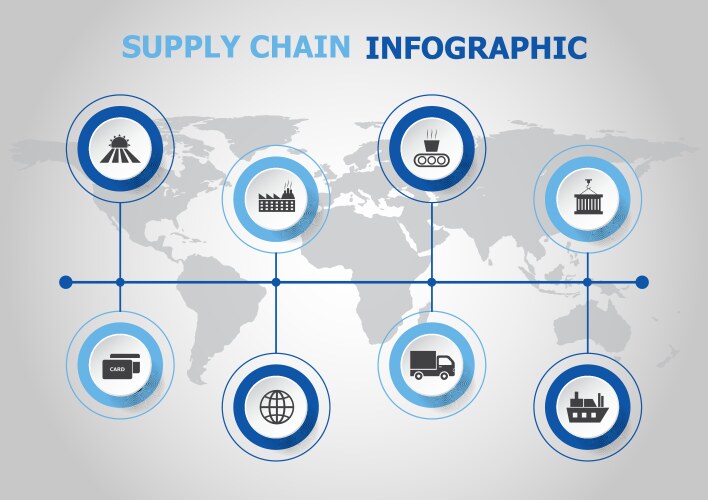 SUPPLY CHAIN INFOGRAPHIC

CARD