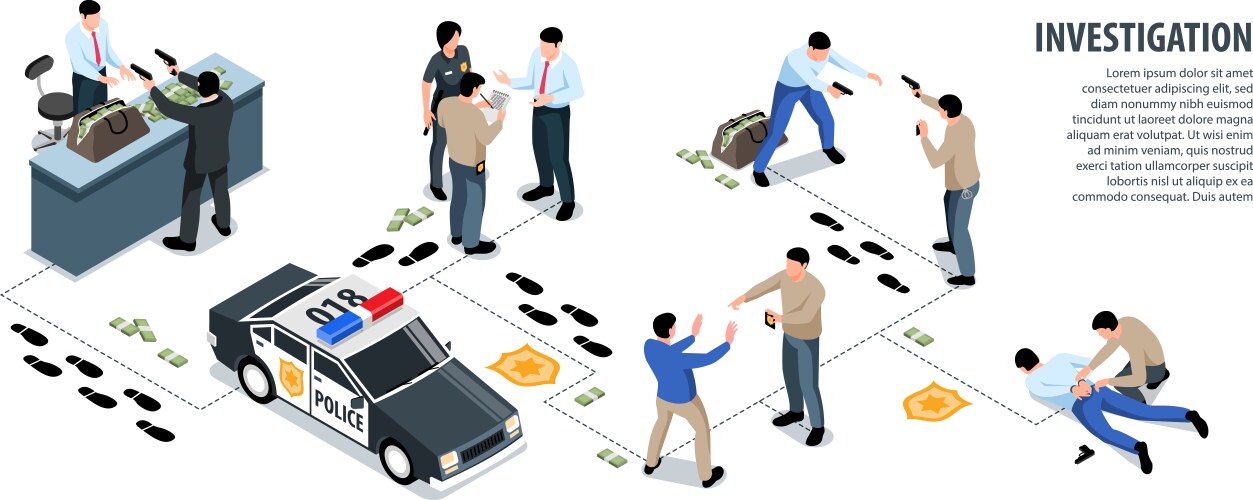 INVESTIGATION

Lorem ipsum dolor sit amet consectetuer adipiscing elit, sed diam nonummy nibh euismod tincidunt ut laoreet dolore magna aliquam erat volutpat. Ut wisi enim ad minim veniam, quis nostrud exerci tation ullamcorper suscipit lobortis nisl ut aliquip ex ea commodo consequat. Duis autem

018

POLICE