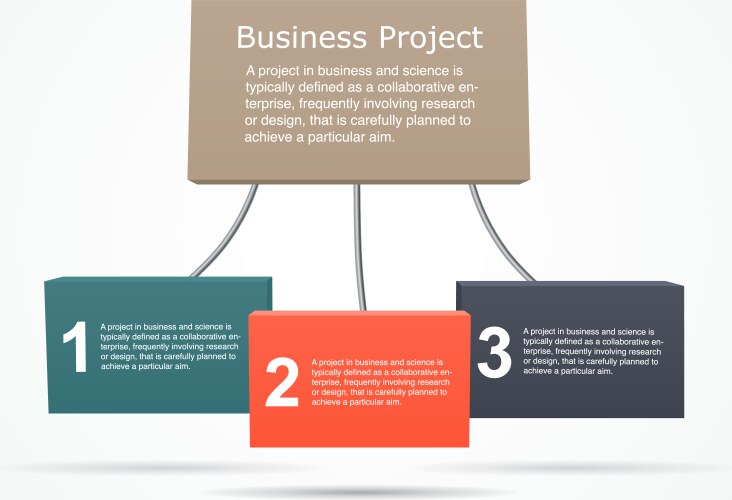 Business Project

A project in business and science is typically defined as a collaborative enterprise, frequently involving research or design, that is carefully planned to achieve a particular aim.

1

A project in business and science is typically defined as a collaborative enterprise, frequently involving research or design, that is carefully planned to achieve a particular aim.

2

A project in business and science is typically defined as a collaborative enterprise, frequently involving research or design, that is carefully planned to achieve a particular aim.

3

A project in business and science is typically defined as a collaborative enterprise, frequently involving research or design, that is carefully planned to achieve a particular aim.