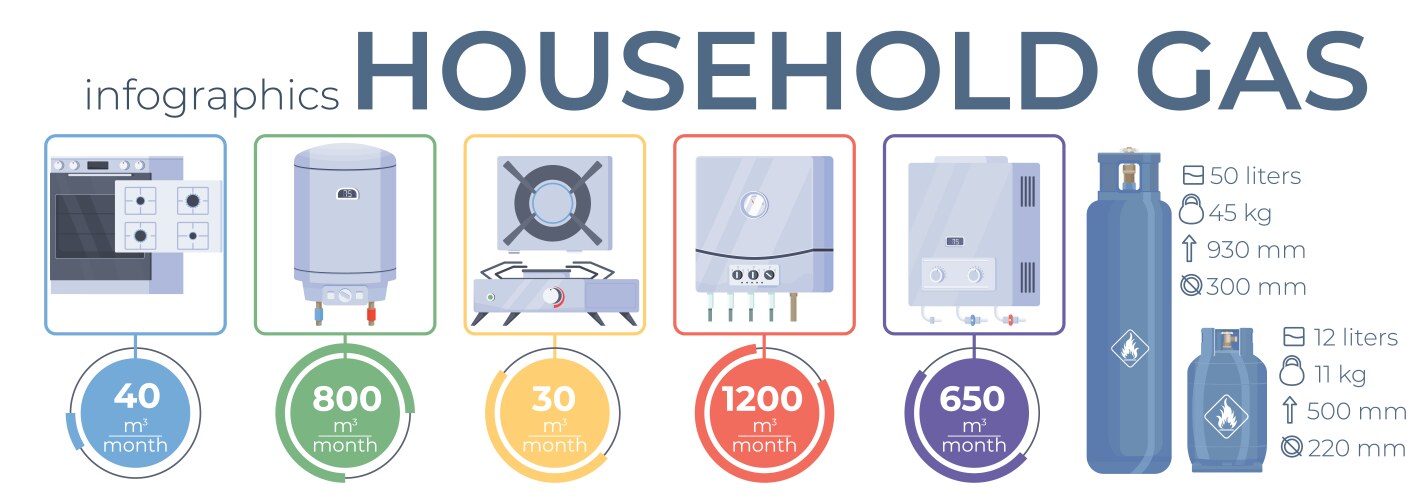 infographics HOUSEHOLD GAS

15

15

40 $\frac{m^3}{month}$

800 $\frac{m^3}{month}$

30 $\frac{m^3}{month}$

1200 $\frac{m^3}{month}$

650 $\frac{m^3}{month}$

50 liters
45 kg
930 mm
300 mm

12 liters
11 kg
500 mm
220 mm