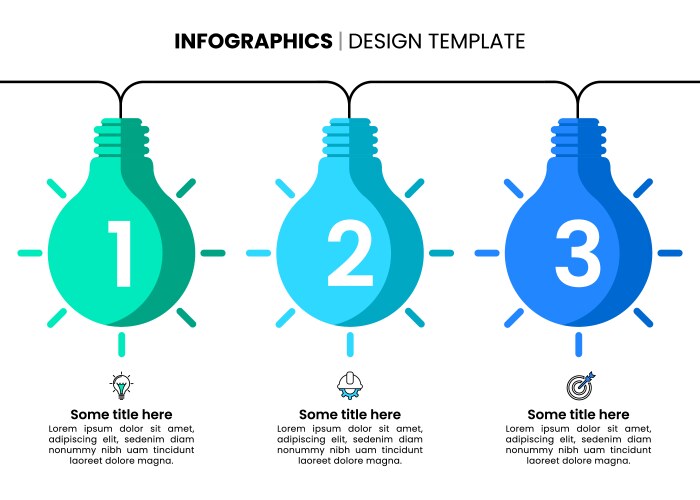 INFOGRAPHICS | DESIGN TEMPLATE

1

2

3

Some title here
Lorem ipsum dolor sit amet, adipiscing elit, sedenim diam nonummy nibh uam tincidunt laoreet dolore magna.

Some title here
Lorem ipsum dolor sit amet, adipiscing elit, sedenim diam nonummy nibh uam tincidunt laoreet dolore magna.

Some title here
Lorem ipsum dolor sit amet, adipiscing elit, sedenim diam nonummy nibh uam tincidunt laoreet dolore magna.