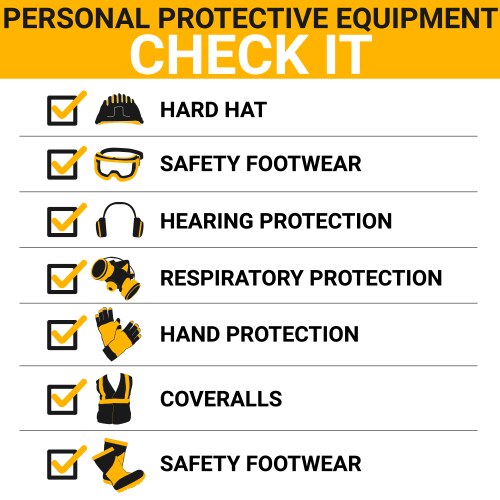 PERSONAL PROTECTIVE EQUIPMENT
CHECK IT

HARD HAT

SAFETY FOOTWEAR

HEARING PROTECTION

RESPIRATORY PROTECTION

HAND PROTECTION

COVERALLS

SAFETY FOOTWEAR