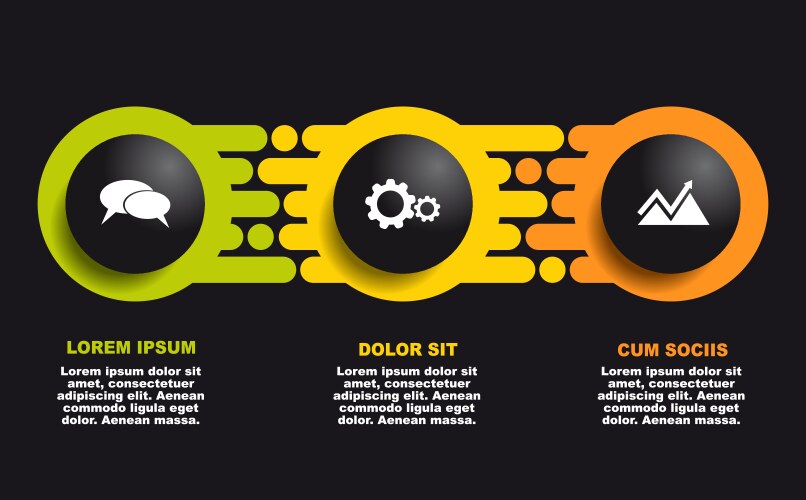 LOREM IPSUM

Lorem ipsum dolor sit amet, consectetuer adipiscing elit. Aenean commodo ligula eget dolor. Aenean massa.

DOLOR SIT

Lorem ipsum dolor sit amet, consectetuer adipiscing elit. Aenean commodo ligula eget dolor. Aenean massa.

CUM SOCIIS

Lorem ipsum dolor sit amet, consectetuer adipiscing elit. Aenean commodo ligula eget dolor. Aenean massa.