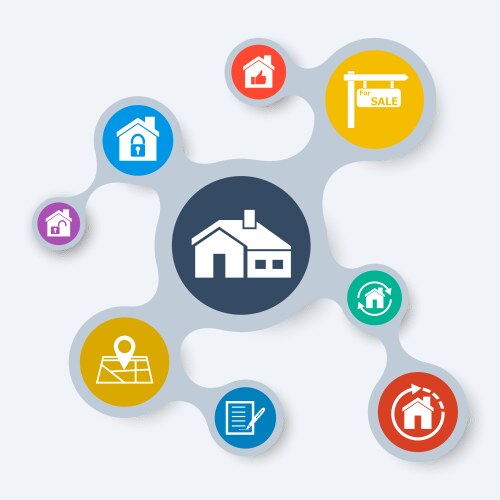 For SALE