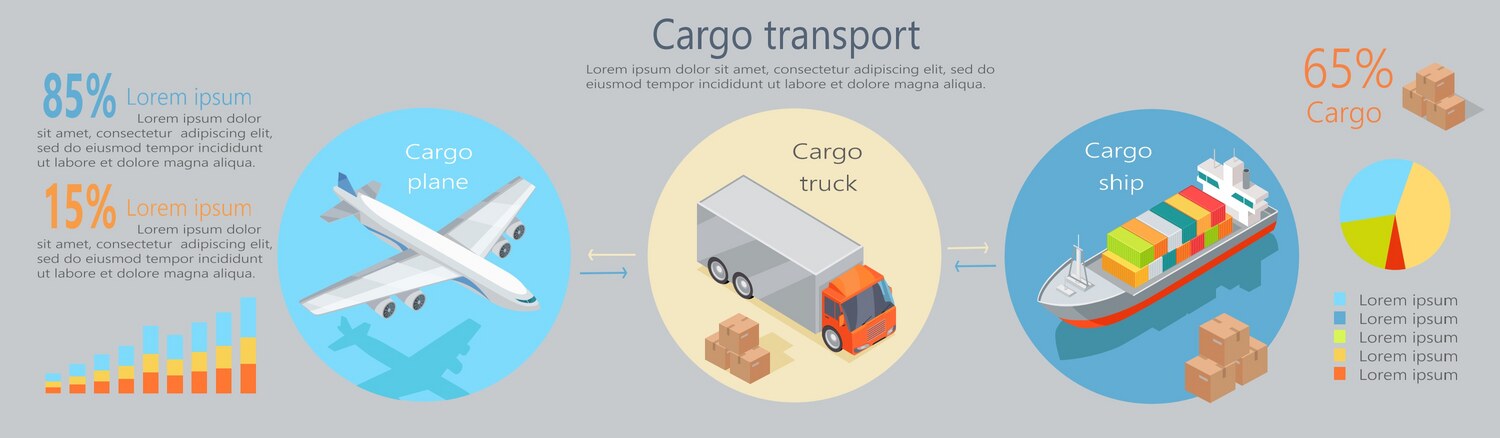 Cargo transport

Lorem ipsum dolor sit amet, consectetur adipiscing elit, sed do eiusmod tempor incididunt ut labore et dolore magna aliqua.

85% Lorem ipsum

Lorem ipsum dolor sit amet, consectetur adipiscing elit, sed do eiusmod tempor incididunt ut labore et dolore magna aliqua.

15% Lorem ipsum

Lorem ipsum dolor sit amet, consectetur adipiscing elit, sed do eiusmod tempor incididunt ut labore et dolore magna aliqua.

Cargo plane

Cargo truck

Cargo ship

65% Cargo

Lorem ipsum
Lorem ipsum
Lorem ipsum
Lorem ipsum
Lorem ipsum