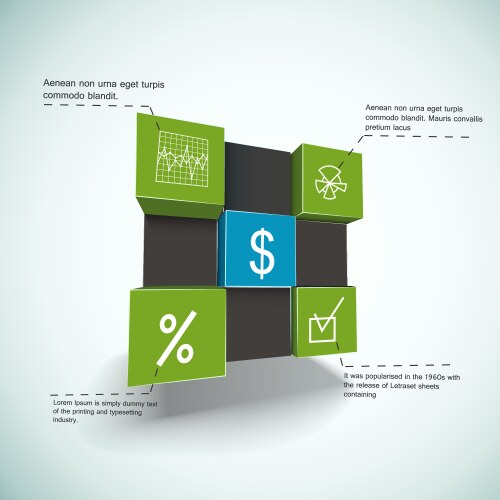 Aenean non urna eget turpis commodo blandit.

Aenean non urna eget turpis commodo blandit. Mauris convallis pretium lacus

$

%

Lorem Ipsum is simply dummy text of the printing and typesetting industry.

It was popularised in the 1960s with the release of Letraset sheets containing