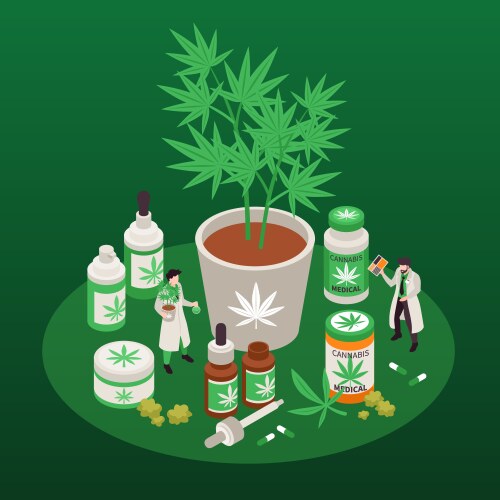 CANNABIS
MEDICAL

CANNABIS
MEDICAL