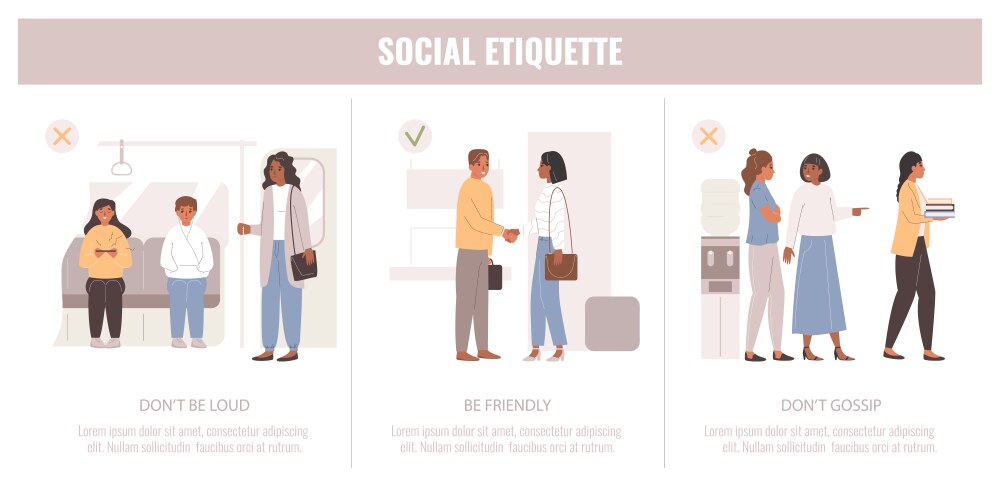 SOCIAL ETIQUETTE

DON'T BE LOUD

Lorem ipsum dolor sit amet, consectetur adipiscing elit. Nullam sollicitudin faucibus orci at rutrum.

BE FRIENDLY

Lorem ipsum dolor sit amet, consectetur adipiscing elit. Nullam sollicitudin faucibus orci at rutrum.

DON'T GOSSIP

Lorem ipsum dolor sit amet, consectetur adipiscing elit. Nullam sollicitudin faucibus orci at rutrum.