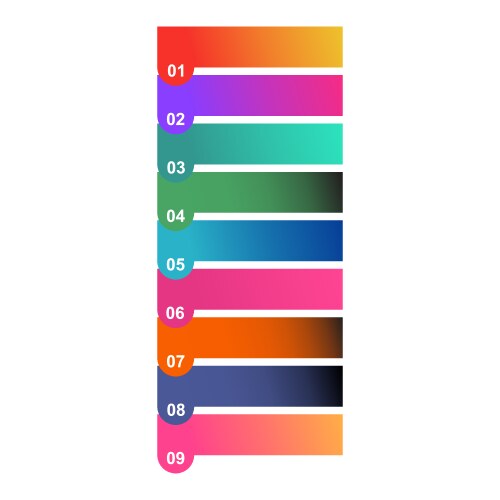 01

02

03

04

05

06

07

08

09