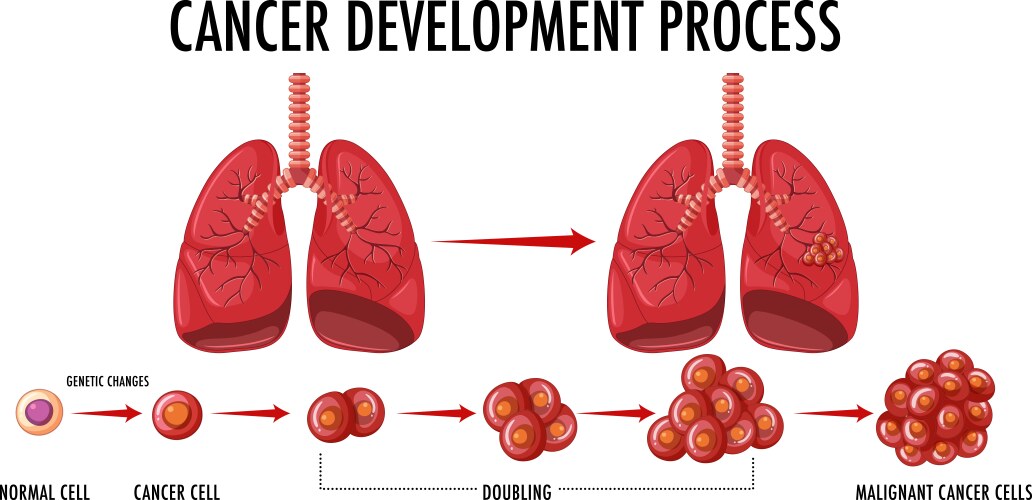 CANCER DEVELOPMENT PROCESS

GENETIC CHANGES

NORMAL CELL

CANCER CELL

DOUBLING

MALIGNANT CANCER CELLS