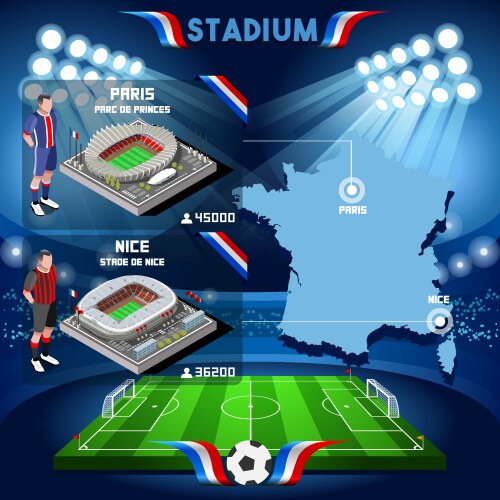 STADIUM

PARIS
PARC DE PRINCES

45000

NICE
STADE DE NICE

36200

PARIS

NICE