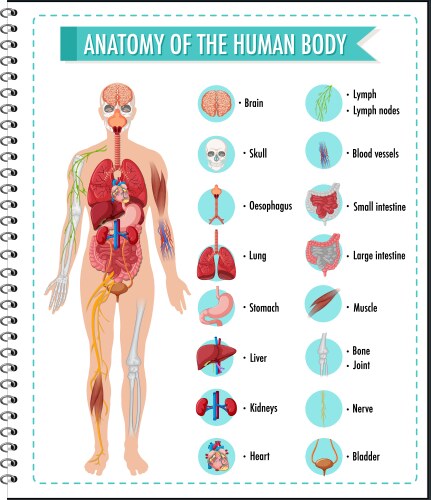 ANATOMY OF THE HUMAN BODY

• Brain

• Skull

• Oesophagus

• Lung

• Stomach

• Liver

• Kidneys

• Heart

• Lymph
• Lymph nodes

• Blood vessels

• Small intestine

• Large intestine

• Muscle

• Bone
• Joint

• Nerve

• Bladder