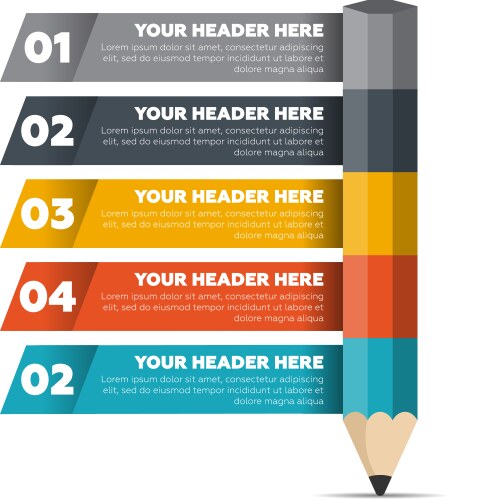 01
YOUR HEADER HERE
Lorem ipsum dolor sit amet, consectetur adipiscing elit, sed do eiusmod tempor incididunt ut labore et dolore magna aliqua

02
YOUR HEADER HERE
Lorem ipsum dolor sit amet, consectetur adipiscing elit, sed do eiusmod tempor incididunt ut labore et dolore magna aliqua

03
YOUR HEADER HERE
Lorem ipsum dolor sit amet, consectetur adipiscing elit, sed do eiusmod tempor incididunt ut labore et dolore magna aliqua

04
YOUR HEADER HERE
Lorem ipsum dolor sit amet, consectetur adipiscing elit, sed do eiusmod tempor incididunt ut labore et dolore magna aliqua

02
YOUR HEADER HERE
Lorem ipsum dolor sit amet, consectetur adipiscing elit, sed do eiusmod tempor incididunt ut labore et dolore magna aliqua