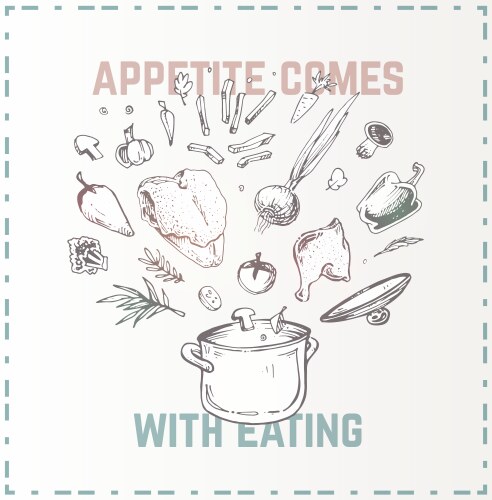 APPETITE COMES

WITH EATING