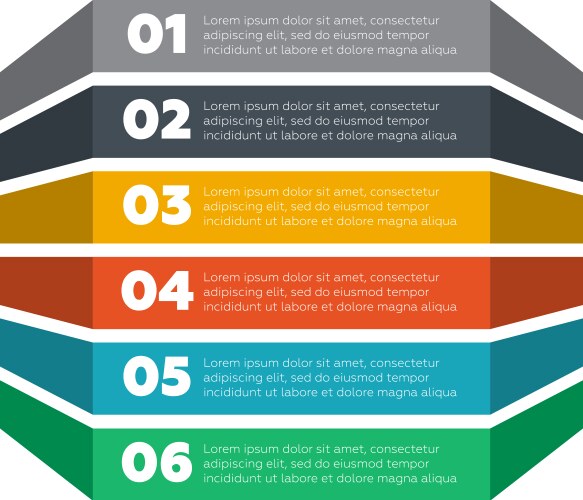 01 Lorem ipsum dolor sit amet, consectetur adipiscing elit, sed do eiusmod tempor incididunt ut labore et dolore magna aliqua

02 Lorem ipsum dolor sit amet, consectetur adipiscing elit, sed do eiusmod tempor incididunt ut labore et dolore magna aliqua

03 Lorem ipsum dolor sit amet, consectetur adipiscing elit, sed do eiusmod tempor incididunt ut labore et dolore magna aliqua

04 Lorem ipsum dolor sit amet, consectetur adipiscing elit, sed do eiusmod tempor incididunt ut labore et dolore magna aliqua

05 Lorem ipsum dolor sit amet, consectetur adipiscing elit, sed do eiusmod tempor incididunt ut labore et dolore magna aliqua

06 Lorem ipsum dolor sit amet, consectetur adipiscing elit, sed do eiusmod tempor incididunt ut labore et dolore magna aliqua