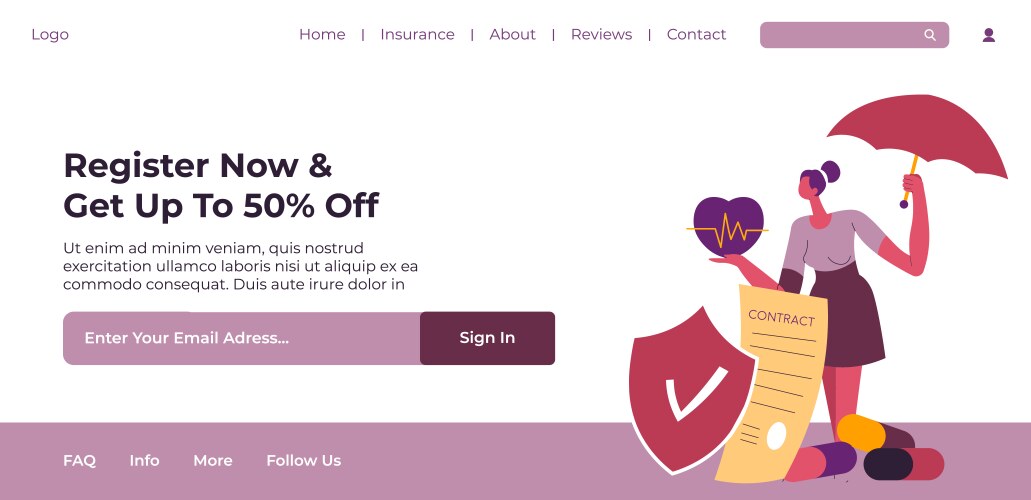 Logo

Home | Insurance | About | Reviews | Contact

Register Now &
Get Up To 50% Off

Ut enim ad minim veniam, quis nostrud exercitation ullamco laboris nisi ut aliquip ex ea commodo consequat. Duis aute irure dolor in

Enter Your Email Adress...

Sign In

CONTRACT

FAQ Info More Follow Us