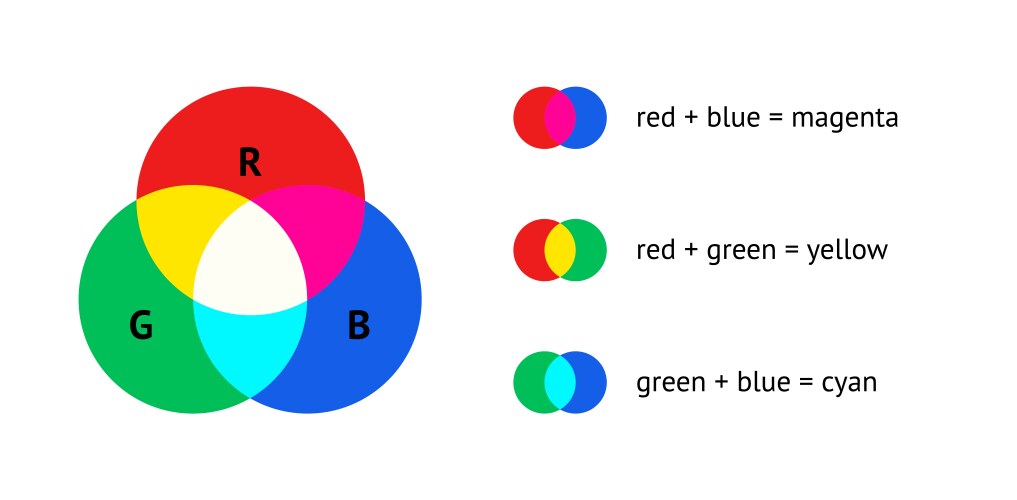 R

G

B

red + blue = magenta

red + green = yellow

green + blue = cyan