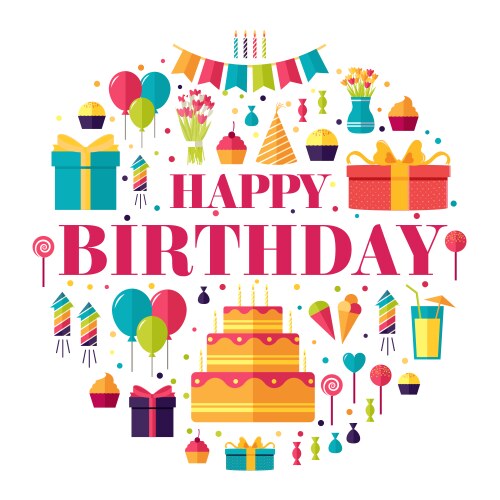 HAPPY
BIRTHDAY