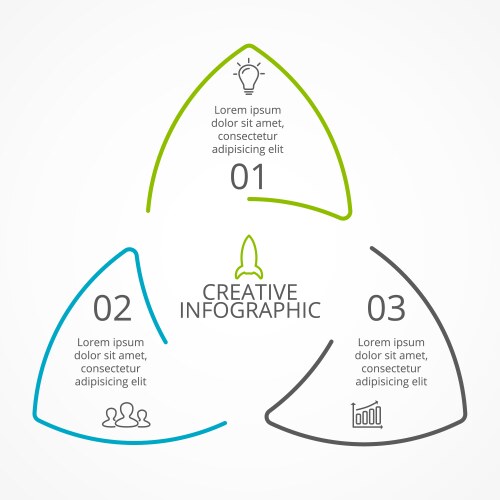 Lorem ipsum dolor sit amet, consectetur adipisicing elit

01

CREATIVE INFOGRAPHIC

02

Lorem ipsum dolor sit amet, consectetur adipisicing elit

03

Lorem ipsum dolor sit amet, consectetur adipisicing elit