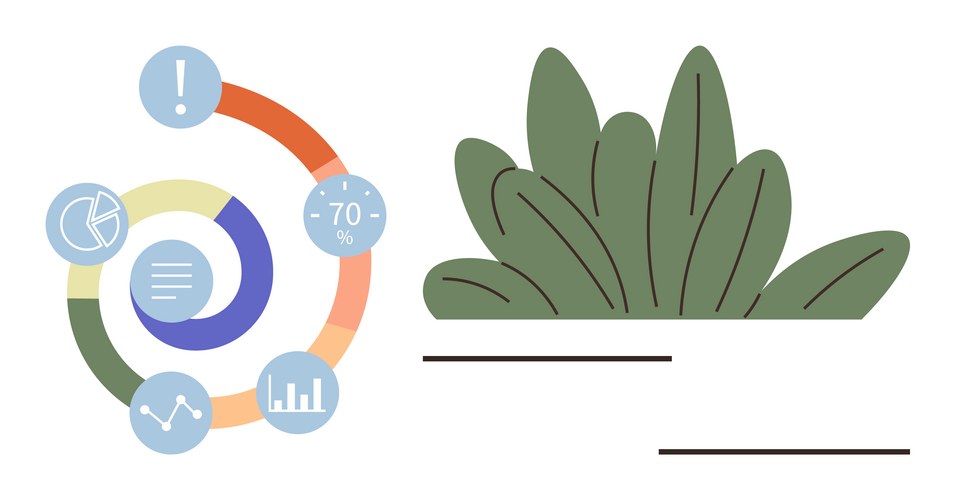 !

70
%