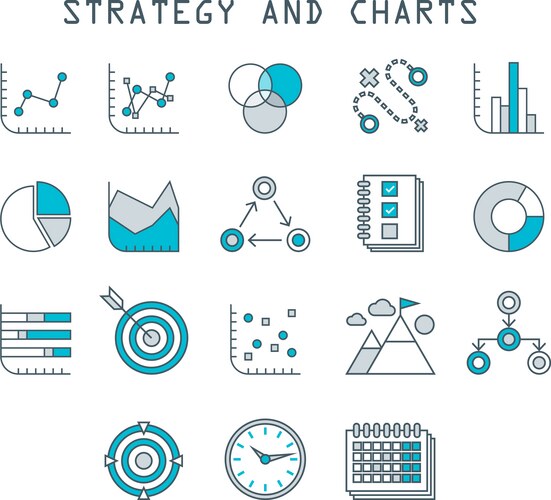 STRATEGY AND CHARTS