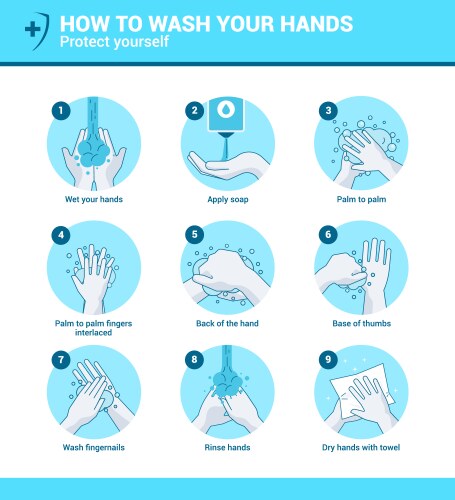 HOW TO WASH YOUR HANDS
Protect yourself

1
Wet your hands

2
Apply soap

3
Palm to palm

4
Palm to palm fingers interlaced

5
Back of the hand

6
Base of thumbs

7
Wash fingernails

8
Rinse hands

9
Dry hands with towel