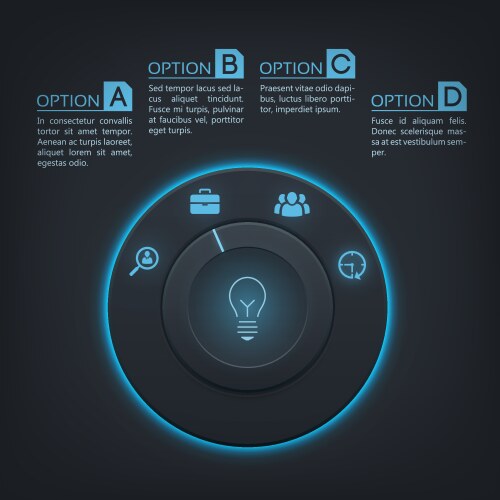 OPTION A

In consectetur convallis tortor sit amet tempor. Aenean ac turpis laoreet, aliquet lorem sit amet, egestas odio.

OPTION B

Sed tempor lacus sed lacus aliquet tincidunt. Fusce mi turpis, pulvinar at faucibus vel, porttitor eget turpis.

OPTION C

Praesent vitae odio dapibus, luctus libero porttitor, imperdiet ipsum.

OPTION D

Fusce id aliquam felis. Donec scelerisque massa at est vestibulum semper.