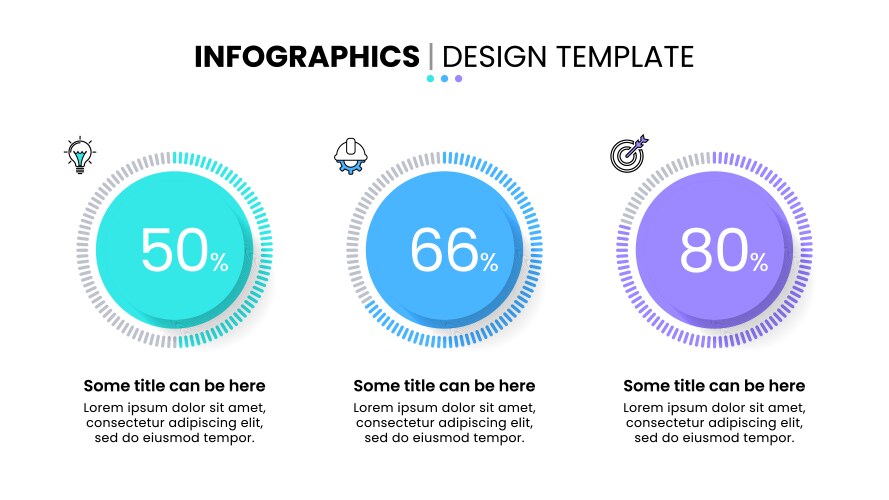 INFOGRAPHICS | DESIGN TEMPLATE

50%

Some title can be here

Lorem ipsum dolor sit amet, consectetur adipiscing elit, sed do eiusmod tempor.

66%

Some title can be here

Lorem ipsum dolor sit amet, consectetur adipiscing elit, sed do eiusmod tempor.

80%

Some title can be here

Lorem ipsum dolor sit amet, consectetur adipiscing elit, sed do eiusmod tempor.