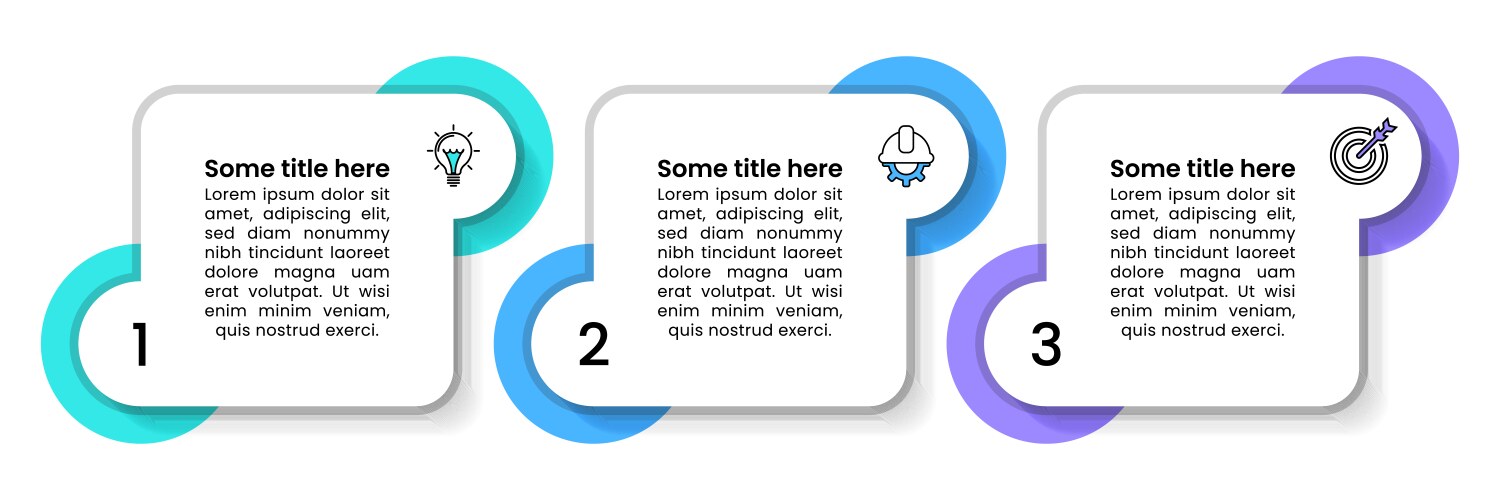 Some title here
Lorem ipsum dolor sit amet, adipiscing elit, sed diam nonummy nibh tincidunt laoreet dolore magna uam erat volutpat. Ut wisi enim minim veniam, quis nostrud exerci.

1

Some title here
Lorem ipsum dolor sit amet, adipiscing elit, sed diam nonummy nibh tincidunt laoreet dolore magna uam erat volutpat. Ut wisi enim minim veniam, quis nostrud exerci.

2

Some title here
Lorem ipsum dolor sit amet, adipiscing elit, sed diam nonummy nibh tincidunt laoreet dolore magna uam erat volutpat. Ut wisi enim minim veniam, quis nostrud exerci.

3