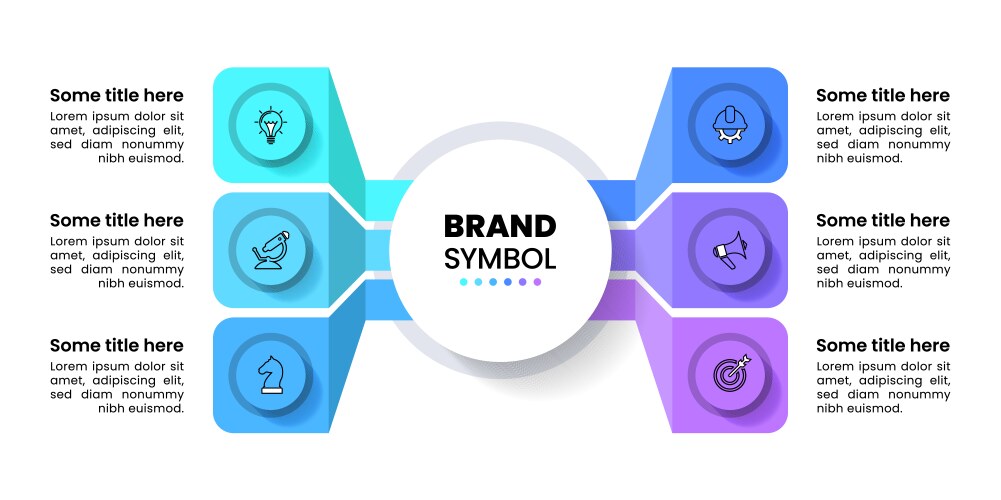 Some title here
Lorem ipsum dolor sit amet, adipiscing elit, sed diam nonummy nibh euismod.

Some title here
Lorem ipsum dolor sit amet, adipiscing elit, sed diam nonummy nibh euismod.

Some title here
Lorem ipsum dolor sit amet, adipiscing elit, sed diam nonummy nibh euismod.

BRAND
SYMBOL

Some title here
Lorem ipsum dolor sit amet, adipiscing elit, sed diam nonummy nibh euismod.

Some title here
Lorem ipsum dolor sit amet, adipiscing elit, sed diam nonummy nibh euismod.

Some title here
Lorem ipsum dolor sit amet, adipiscing elit, sed diam nonummy nibh euismod.