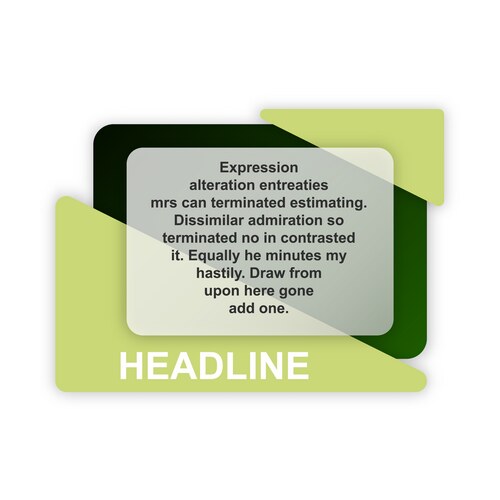 Expression alteration entreaties mrs can terminated estimating. Dissimilar admiration so terminated no in contrasted it. Equally he minutes my hastily. Draw from upon here gone add one.

HEADLINE