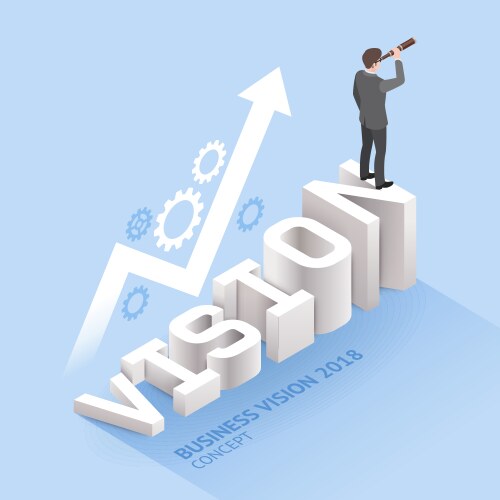 VISION

BUSINESS VISION 2018
CONCEPT