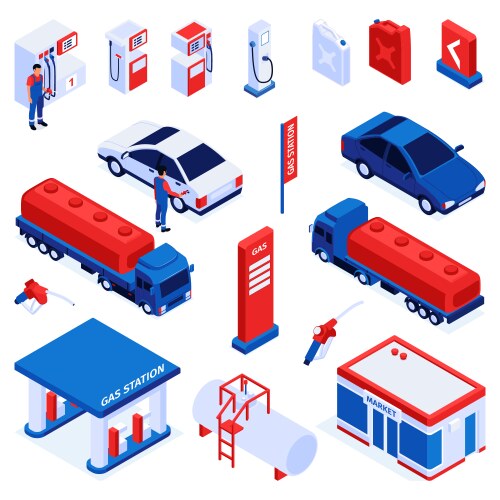 1

GAS STATION

GAS

GAS STATION

MARKET