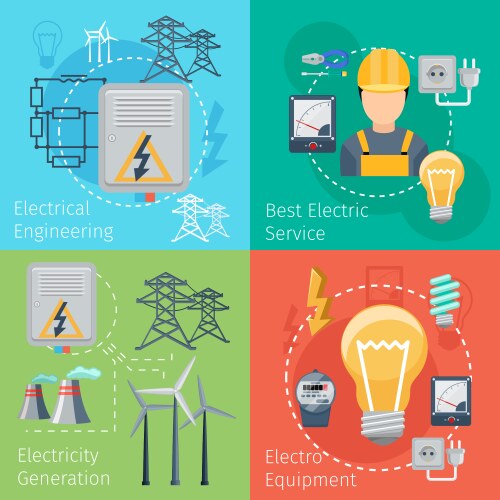 Electrical Engineering

Best Electric Service

Electricity Generation

Electro Equipment