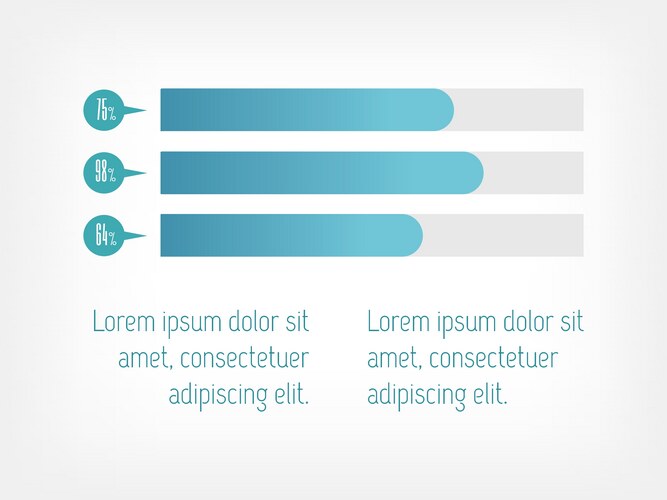 75%

98%

64%

Lorem ipsum dolor sit amet, consectetuer adipiscing elit.

Lorem ipsum dolor sit amet, consectetuer adipiscing elit.