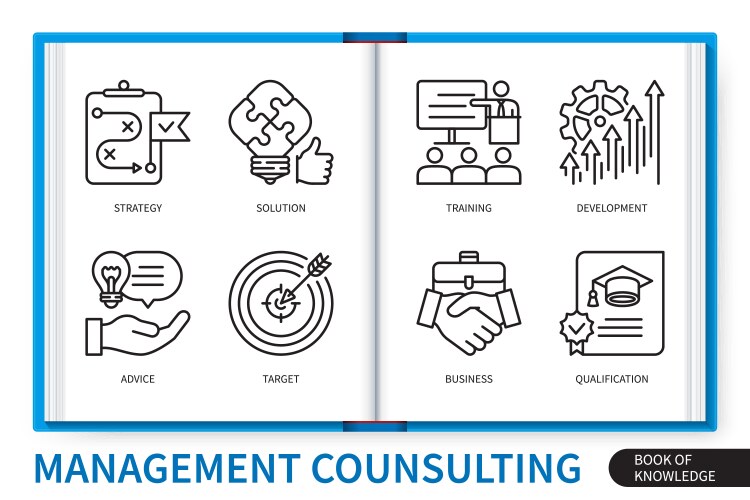 STRATEGY

SOLUTION

TRAINING

DEVELOPMENT

ADVICE

TARGET

BUSINESS

QUALIFICATION

MANAGEMENT COUNSULTING

BOOK OF KNOWLEDGE