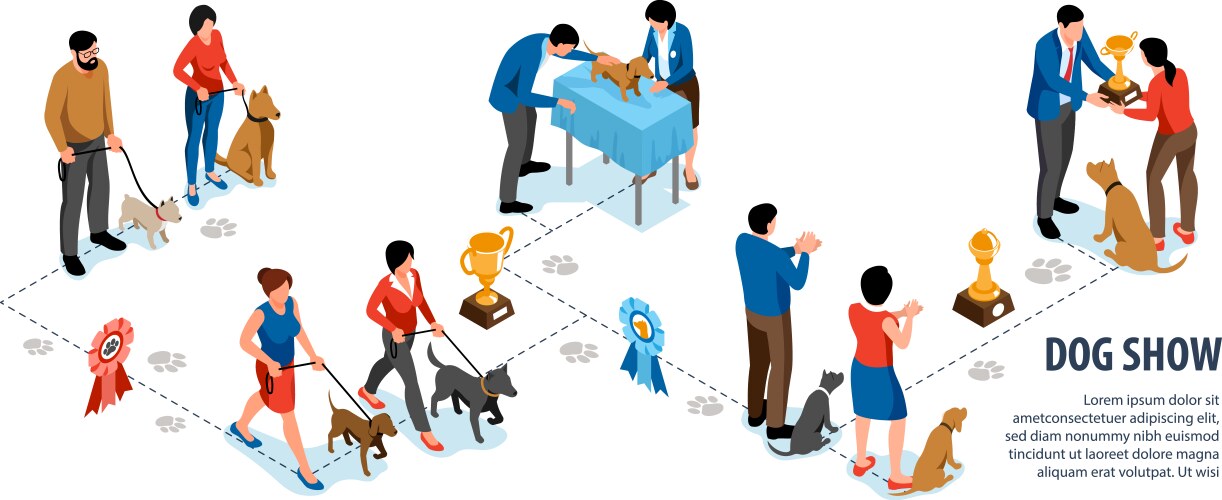 DOG SHOW

Lorem ipsum dolor sit ametconsectetuer adipiscing elit, sed diam nonummy nibh euismod tincidunt ut laoreet dolore magna aliquam erat volutpat. Ut wisi