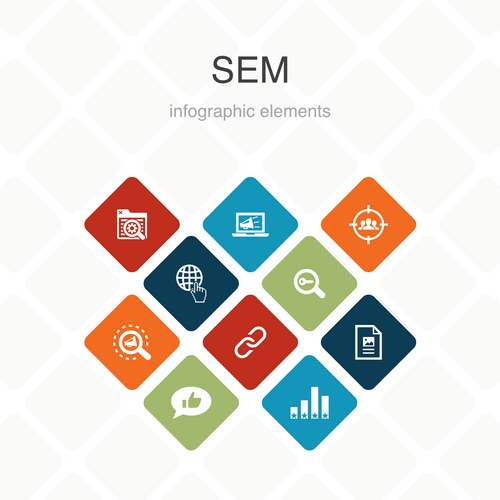 SEM

infographic elements