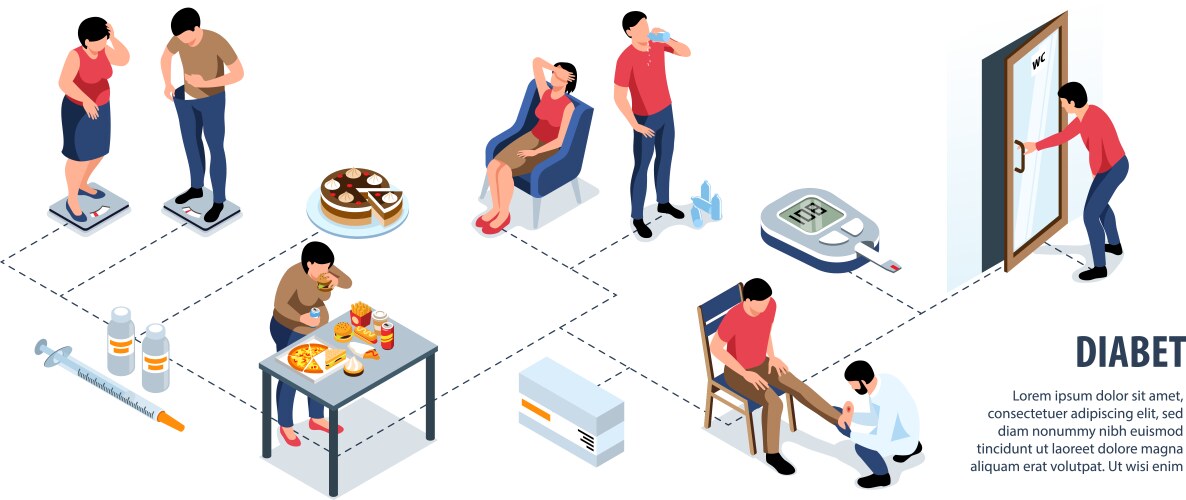 WC

108

DIABET

Lorem ipsum dolor sit amet, consectetuer adipiscing elit, sed diam nonummy nibh euismod tincidunt ut laoreet dolore magna aliquam erat volutpat. Ut wisi enim