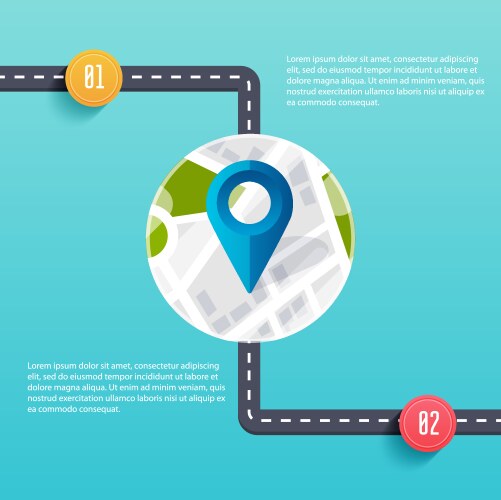 01

Lorem ipsum dolor sit amet, consectetur adipiscing elit, sed do eiusmod tempor incididunt ut labore et dolore magna aliqua. Ut enim ad minim veniam, quis nostrud exercitation ullamco laboris nisi ut aliquip ex ea commodo consequat.

Lorem ipsum dolor sit amet, consectetur adipiscing elit, sed do eiusmod tempor incididunt ut labore et dolore magna aliqua. Ut enim ad minim veniam, quis nostrud exercitation ullamco laboris nisi ut aliquip ex ea commodo consequat.

02