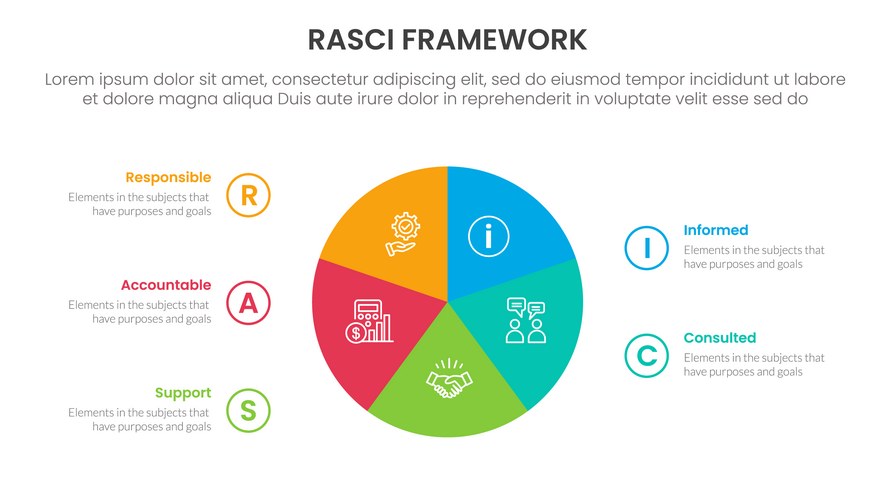 RASCI FRAMEWORK

Lorem ipsum dolor sit amet, consectetur adipiscing elit, sed do eiusmod tempor incididunt ut labore et dolore magna aliqua Duis aute irure dolor in reprehenderit in voluptate velit esse sed do

Responsible
Elements in the subjects that have purposes and goals
R

Accountable
Elements in the subjects that have purposes and goals
A

Support
Elements in the subjects that have purposes and goals
S

I
Informed
Elements in the subjects that have purposes and goals

C
Consulted
Elements in the subjects that have purposes and goals